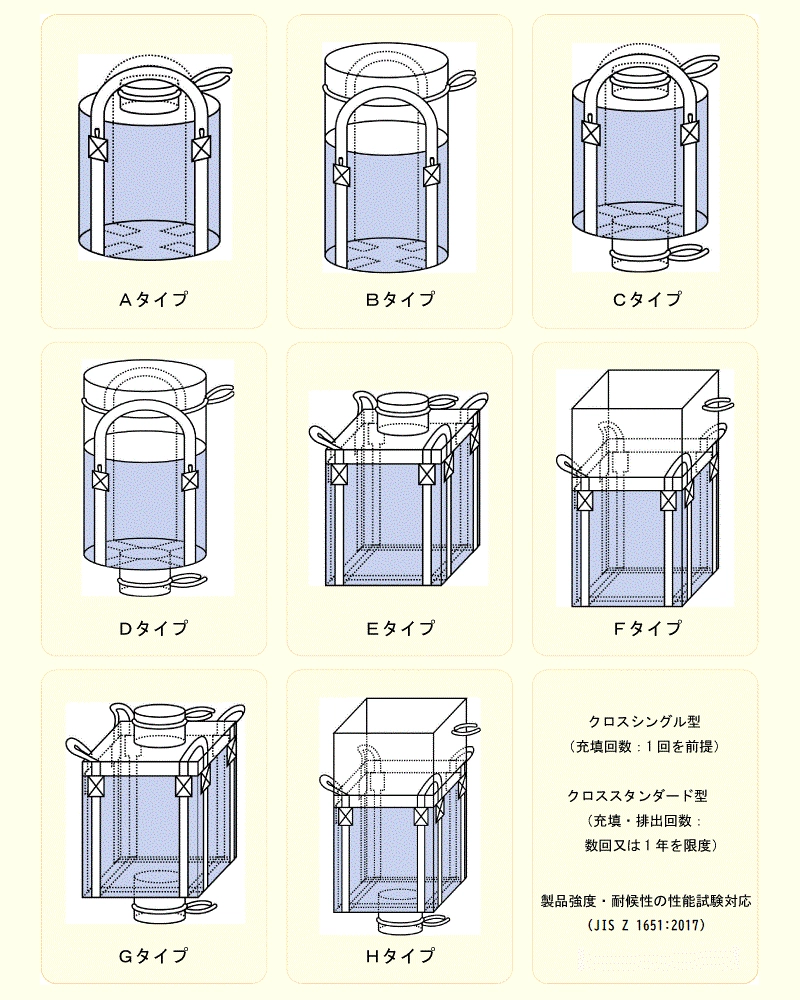 Aタイプ

Bタイプ

Cタイプ

Dタイプ

Eタイプ

Fタイプ

Gタイプ

Hタイプ

クロスシングル型
（充填回数：1回を前提）

クロススタンダード型
（充填・排出回数：
数回又は1年を限度）

製品強度・耐候性の性能試験対応
（JIS Z 1651:2017）