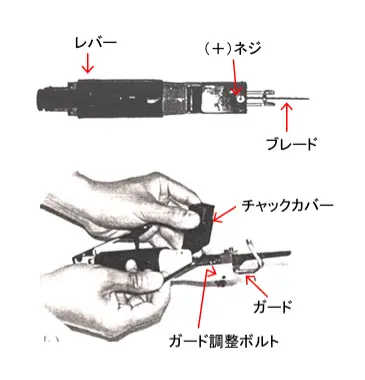 レバー

（＋）ネジ

ブレード

チャックカバー

ガード

ガード調整ボルト